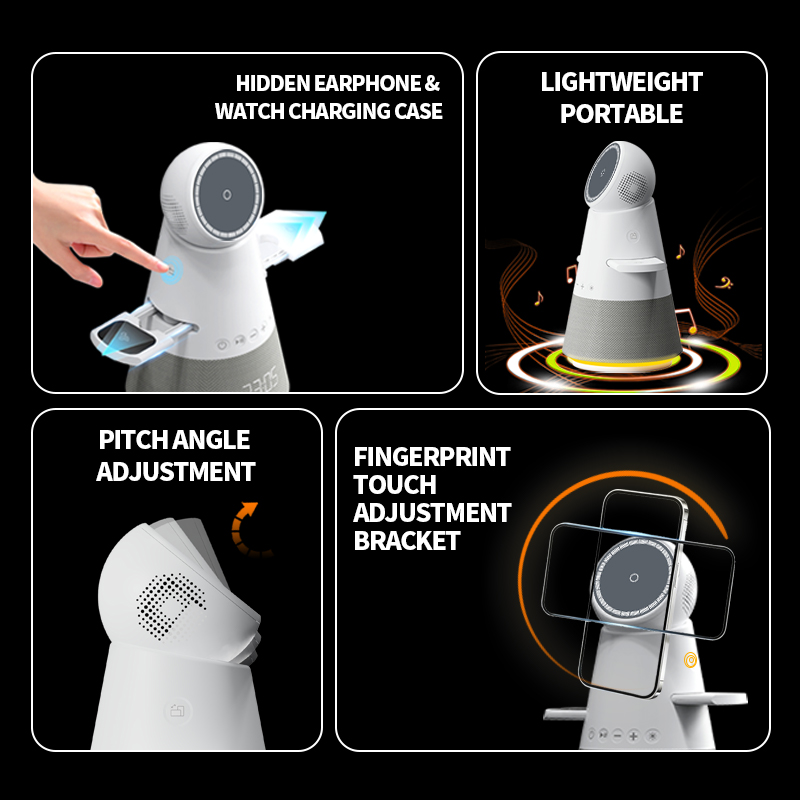 HIDDEN EARPHONE & WATCH CHARGING CASE

LIGHTWEIGHT PORTABLE

PITCH ANGLE ADJUSTMENT

FINGERPRINT TOUCH ADJUSTMENT BRACKET